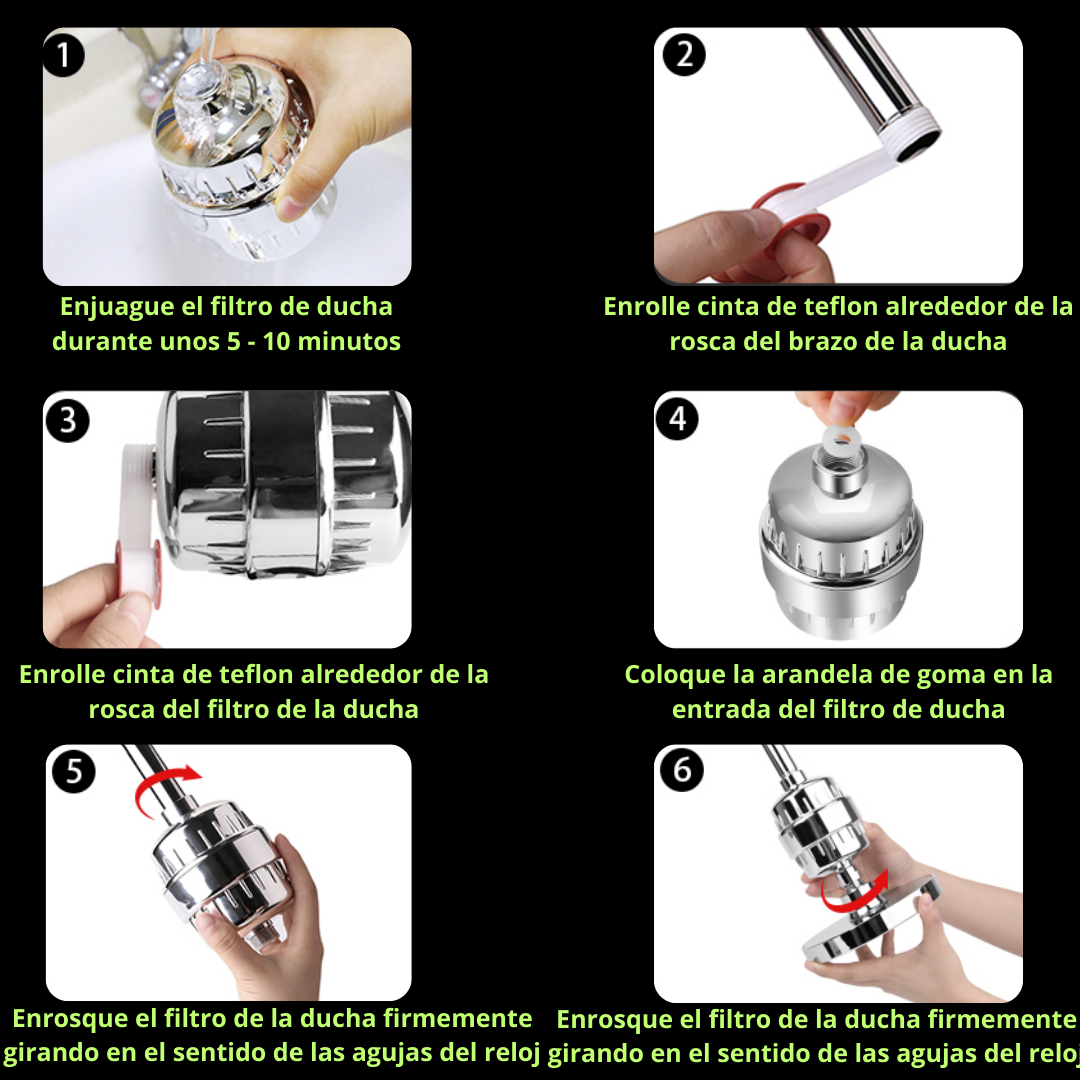 1

Enjuague el filtro de ducha durante unos 5 - 10 minutos

2

Enrolle cinta de teflon alrededor de la rosca del brazo de la ducha

3

Enrolle cinta de teflon alrededor de la rosca del filtro de la ducha

4

Coloque la arandela de goma en la entrada del filtro de ducha

5

Enrosque el filtro de la ducha firmemente girando en el sentido de las agujas del reloj

6

Enrosque el filtro de la ducha firmemente girando en el sentido de las agujas del reloj